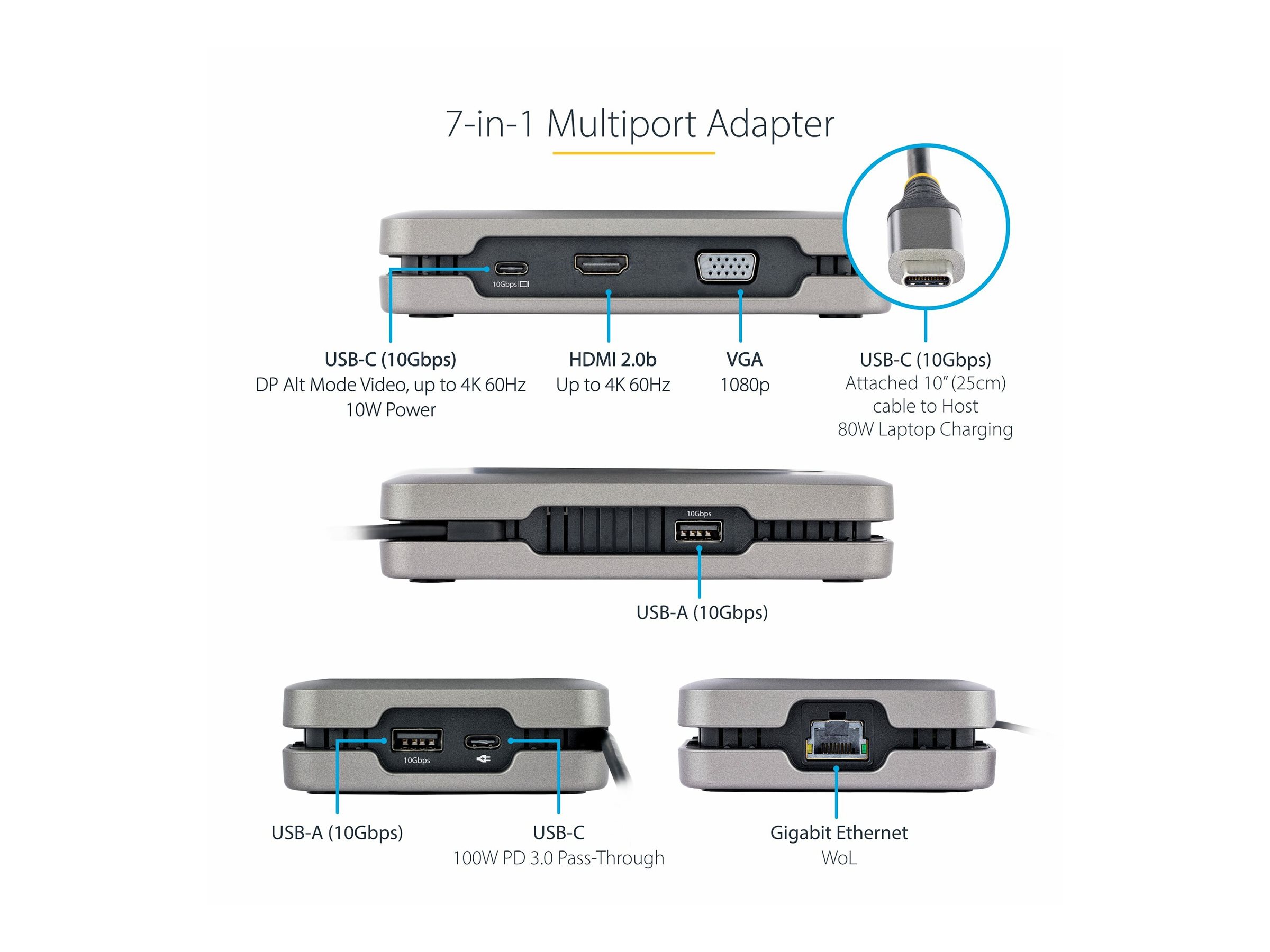 7-in-1 Multiport Adapter

10Gbps

USB-C (10Gbps)
DP Alt Mode Video, up to 4K 60Hz
10W Power

HDMI 2.0b
Up to 4K 60Hz

VGA
1080p

USB-C (10Gbps)
Attached 10" (25cm) cable to Host
80W Laptop Charging

10Gbps

USB-A (10Gbps)

10Gbps

USB-A (10Gbps)

USB-C
100W PD 3.0 Pass-Through

Gigabit Ethernet
WoL