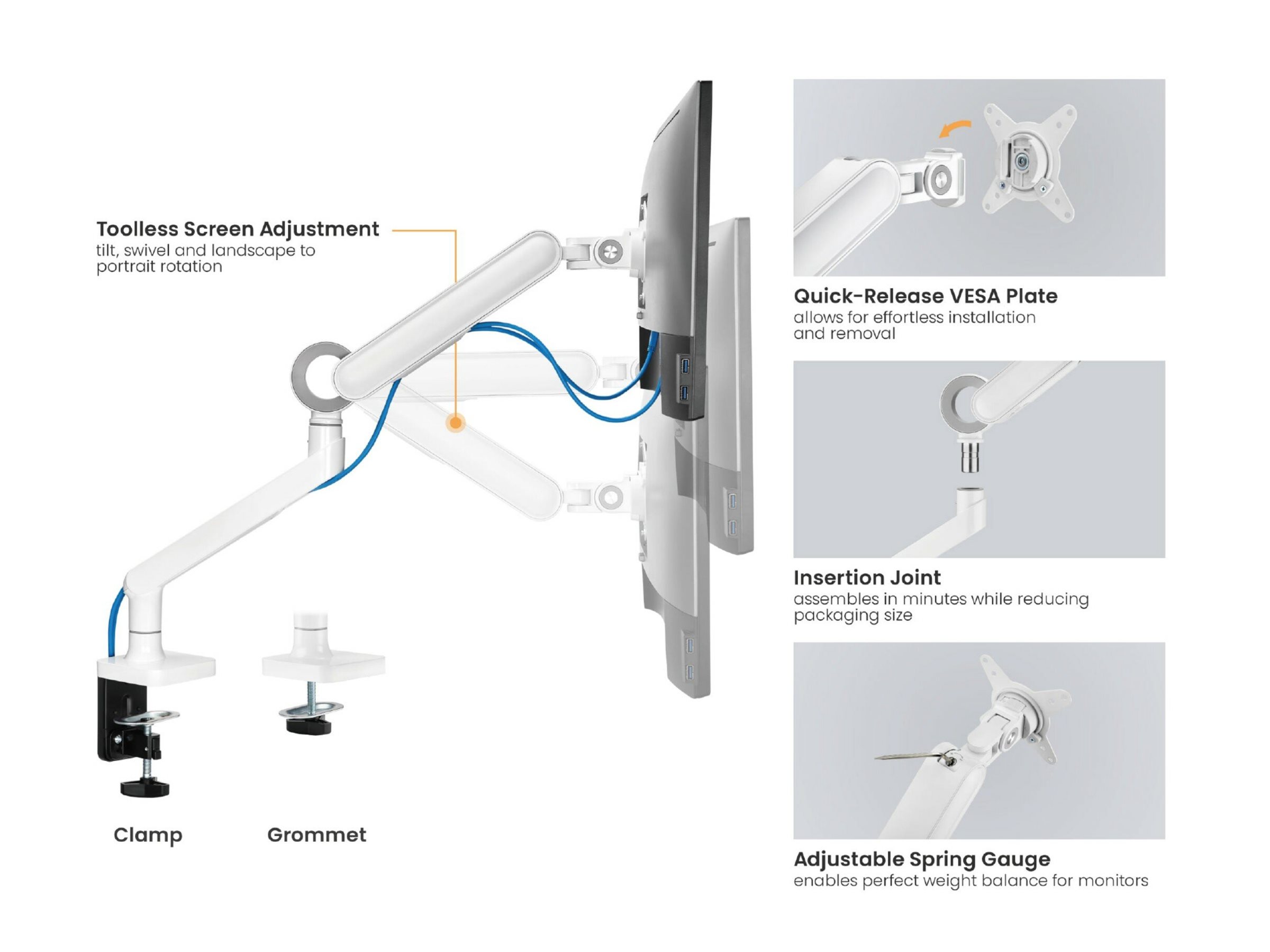 Toolless Screen Adjustment
tilt, swivel and landscape to portrait rotation

Clamp

Grommet

Quick-Release VESA Plate
allows for effortless installation and removal

Insertion Joint
assembles in minutes while reducing packaging size

Adjustable Spring Gauge
enables perfect weight balance for monitors