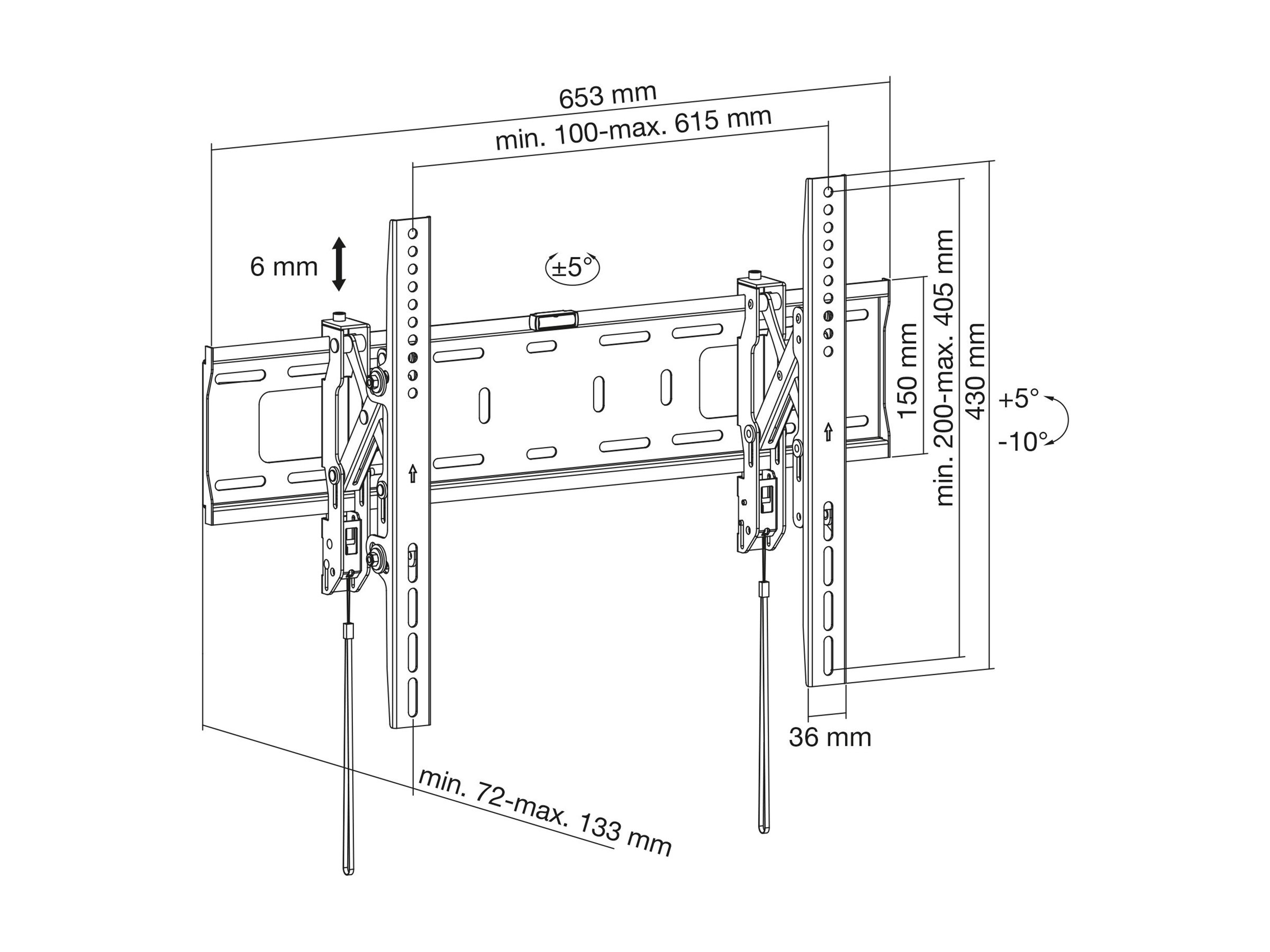 653 mm

min. 100-max. 615 mm

6 mm

±5°

150 mm

min. 200-max. 405 mm

430 mm

+5°

-10°

36 mm

min. 72-max. 133 mm