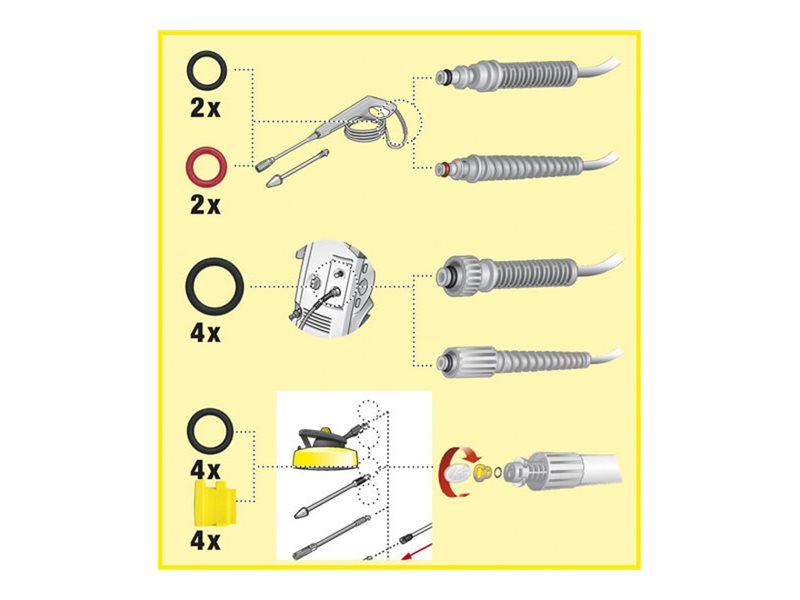 2x

2x

4x

4x

4x