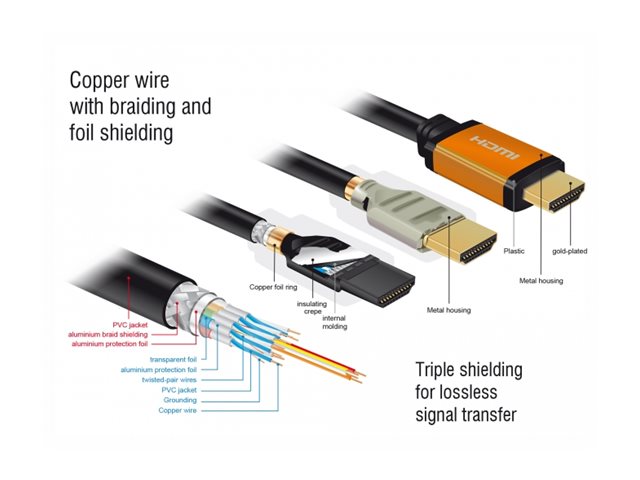 Copper wire
with braiding and
foil shielding

HDMI

Plastic
gold-plated
Metal housing
Metal housing
Copper foil ring
insulating crepe
internal molding

PVC jacket
aluminium braid shielding
aluminium protection foil
transparent foil
aluminium protection foil
twisted-pair wires
PVC jacket
Grounding
Copper wire

Triple shielding
for lossless
signal transfer