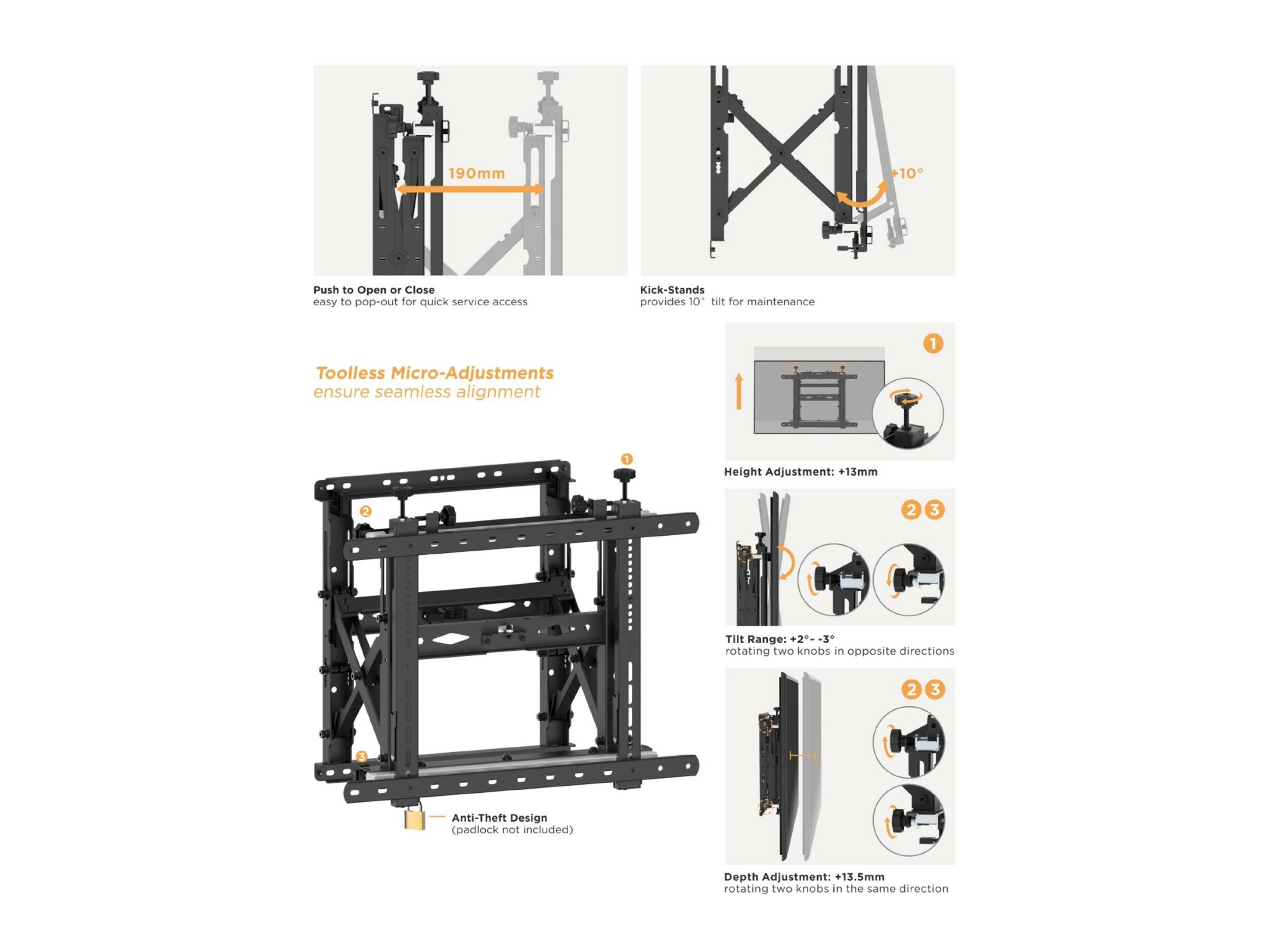 190mm

Push to Open or Close
easy to pop-out for quick service access

+10°

Kick-Stands
provides 10° tilt for maintenance

Toolless Micro-Adjustments
ensure seamless alignment

1

2

3

Anti-Theft Design
(padlock not included)

1

Height Adjustment: +13mm

2 3

Tilt Range: +2°~ -3°
rotating two knobs in opposite directions

2 3

Depth Adjustment: +13.5mm
rotating two knobs in the same direction