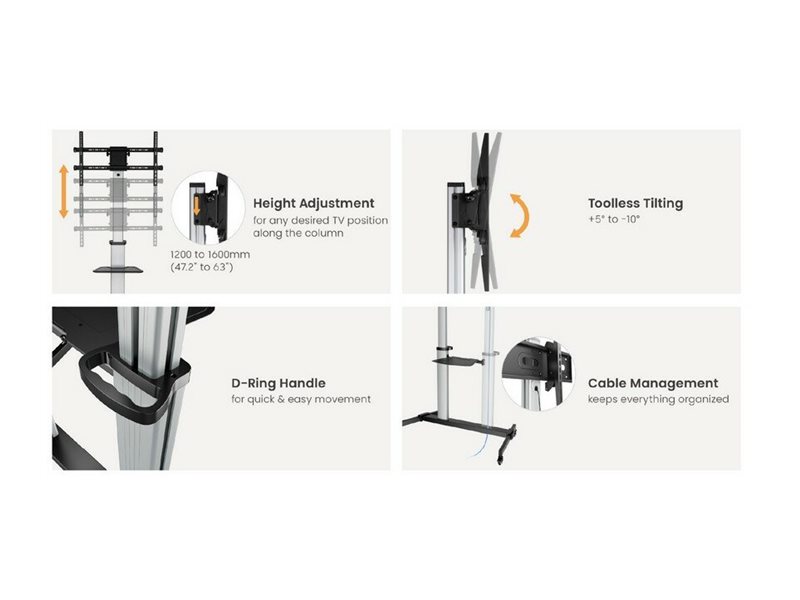 Height Adjustment
for any desired TV position along the column

1200 to 1600mm
(47.2" to 63")

Toolless Tilting
+5° to -10°

D-Ring Handle
for quick & easy movement

Cable Management
keeps everything organized