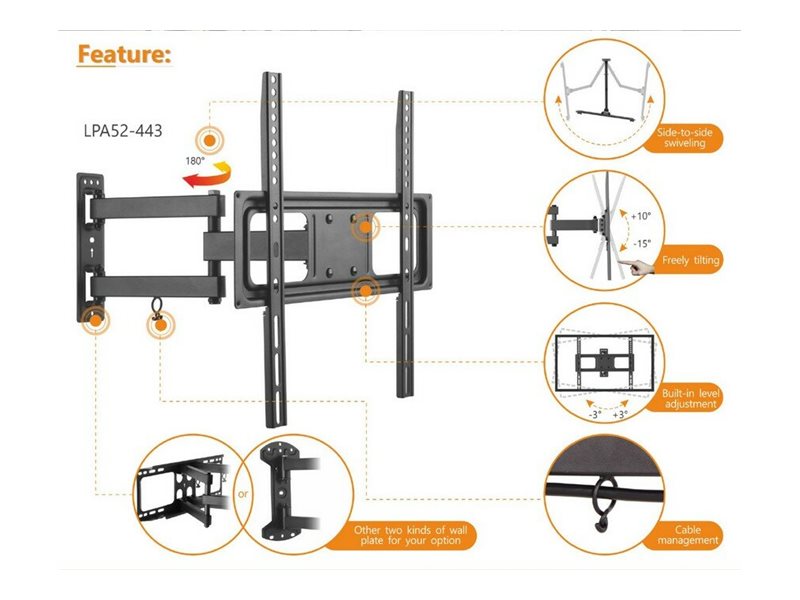 Feature:

LPA52-443

180°

Side-to-side swiveling

+10°

-15°

Freely tilting

-3°

+3°

Built-in level adjustment

or

Other two kinds of wall plate for your option

Cable management